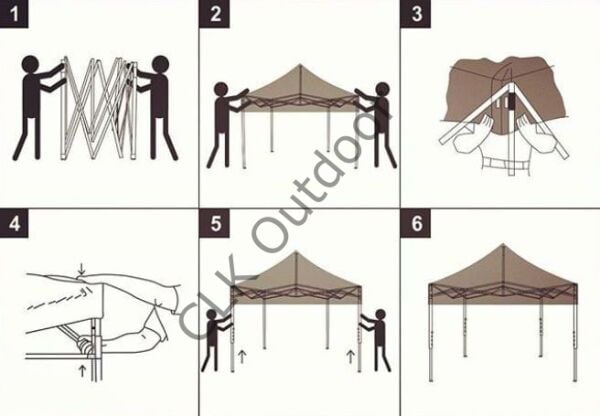 1

2

3

4

5

6

CLK Outdoor