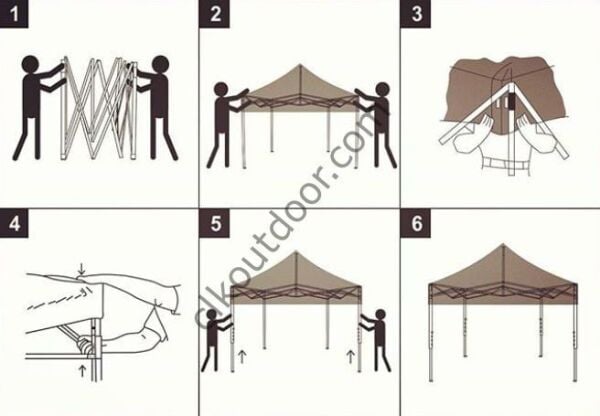 1
2
3
4
5
6
clkoutdoor.com