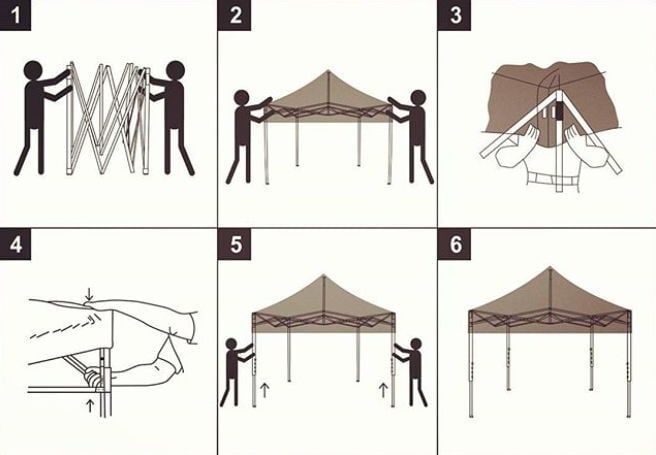 1

2

3

4

5

6