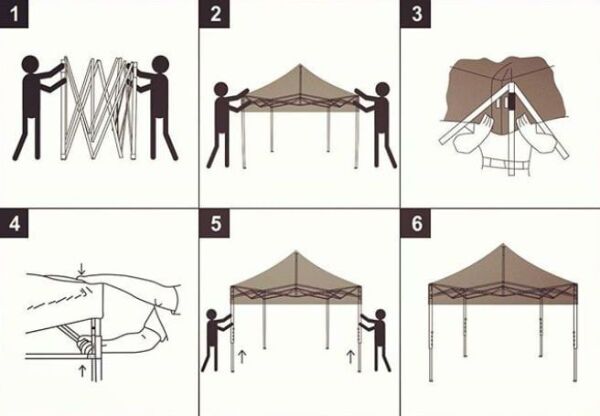 1
2
3
4
5
6