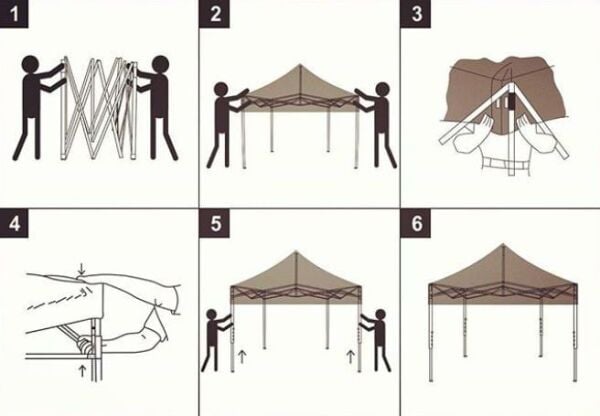 1

2

3

4

5

6