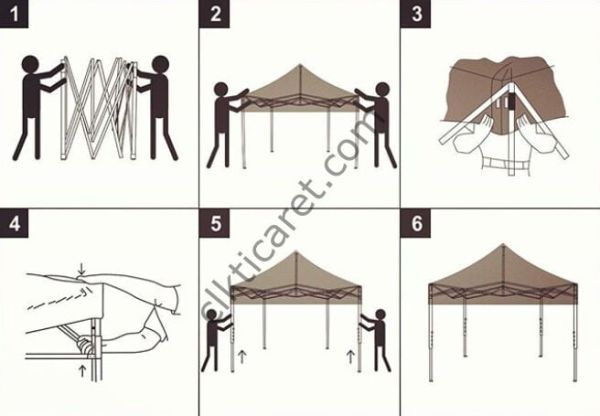 1

2

3

4

5

6

elkticaret.com