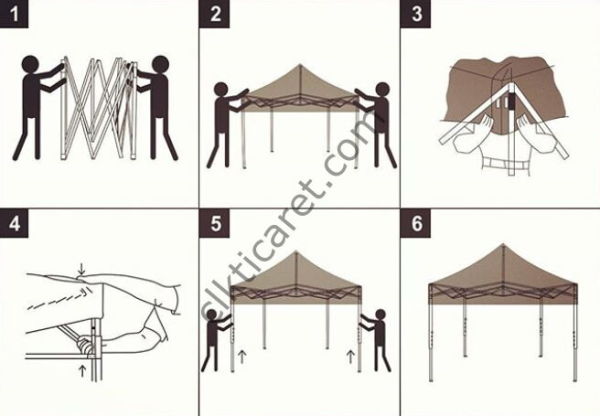 1

2

3

4

5

6

elkticaret.com