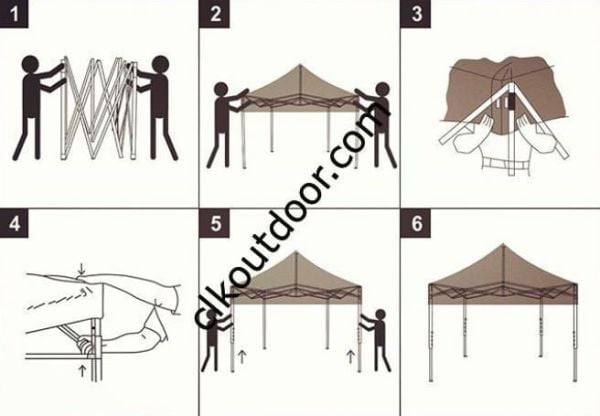 1
2
3
4
5
6
clkoutdoor.com