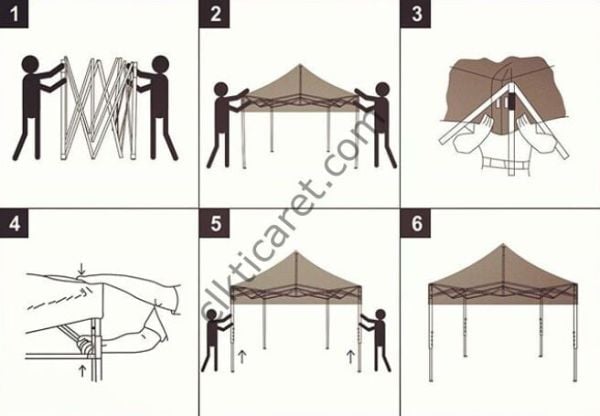 1

2

3

4

5

6

elkticaret.com