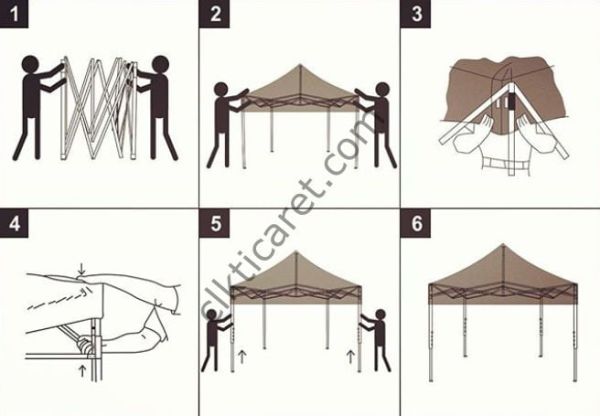 1
2
3
4
5
6
elkticaret.com