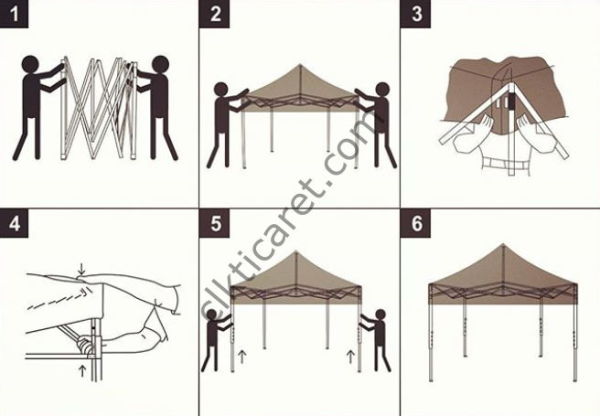 1
2
3
4
5
6
elkticaret.com