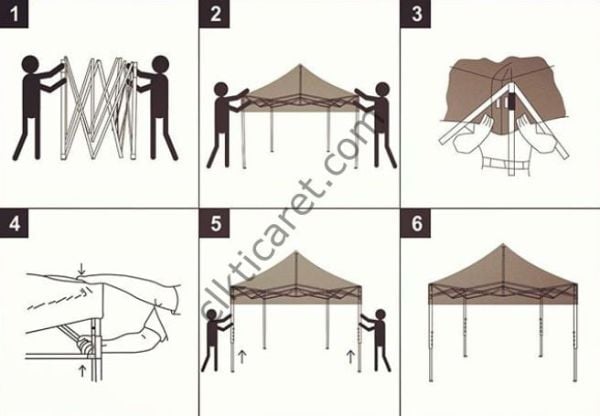 1

2

3

4

5

6

elkticaret.com