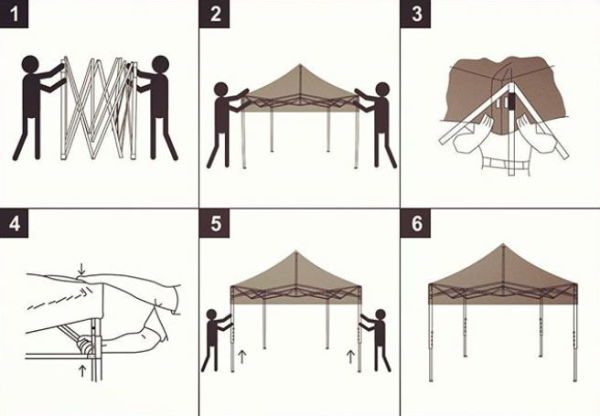 1

2

3

4

5

6