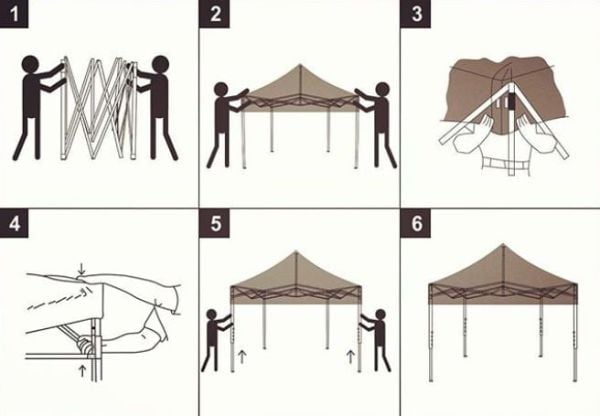 1

2

3

4

5

6