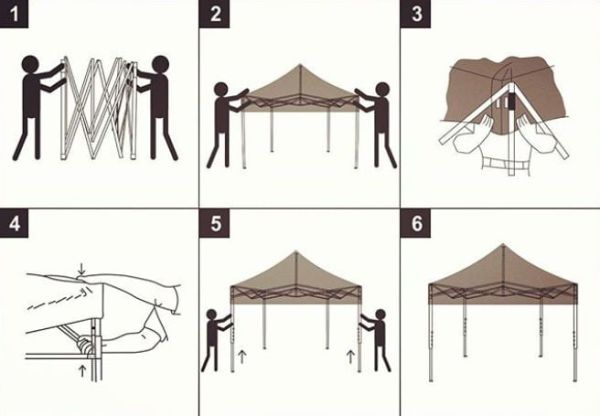 1

2

3

4

5

6