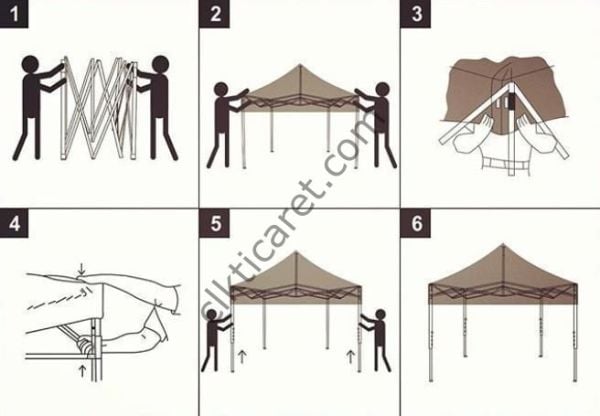 1

2

3

4

5

6

elkticaret.com