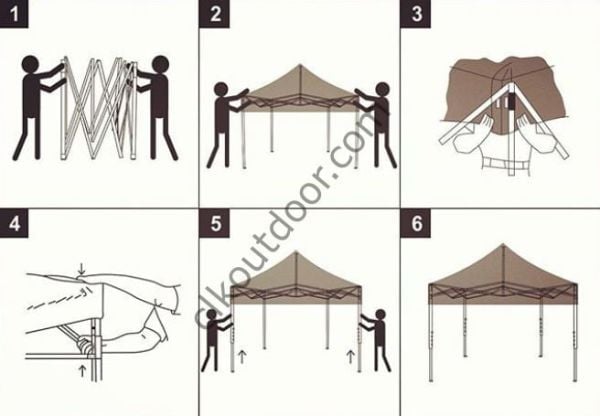 1

2

3

4

5

6

clkoutdoor.com